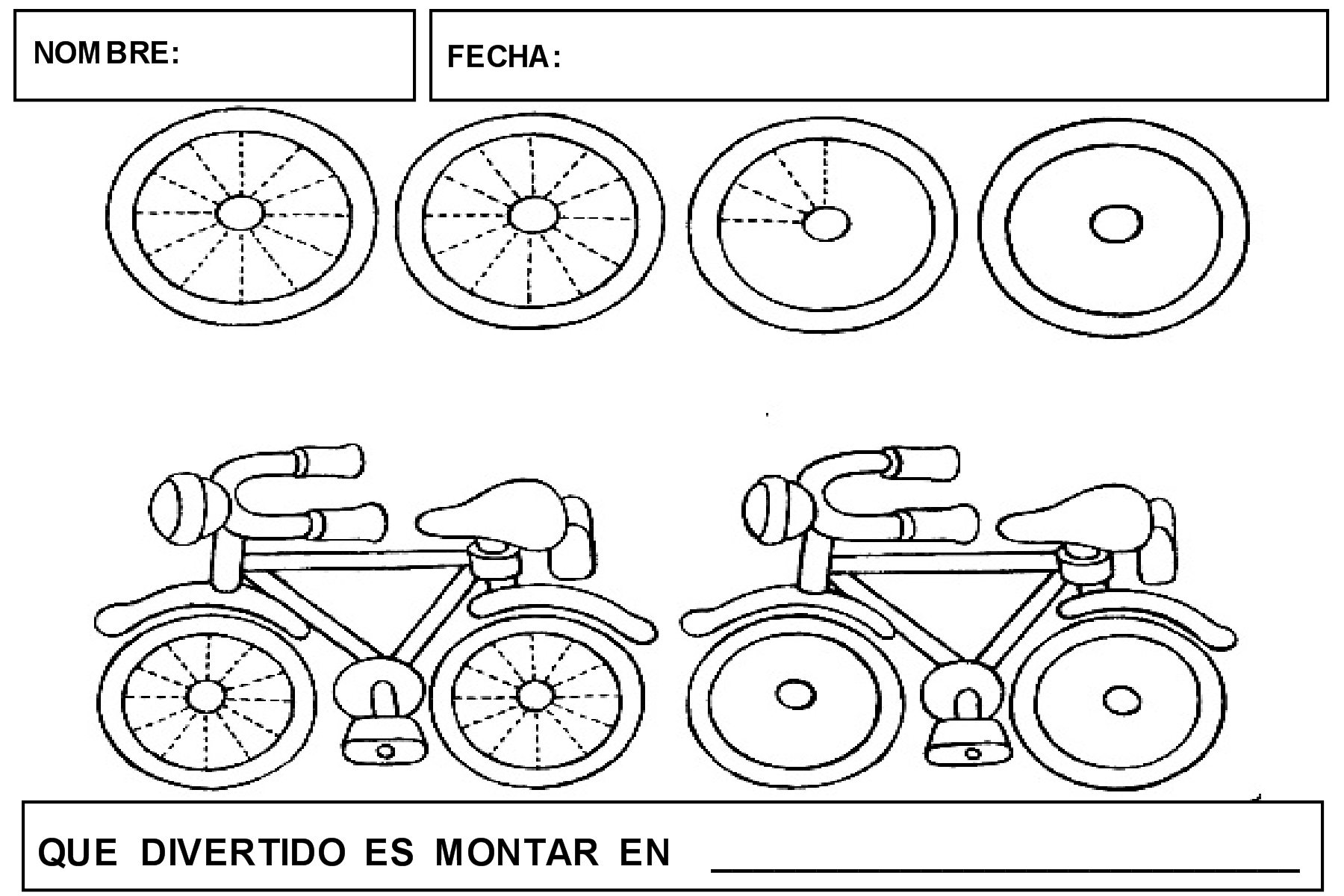 NOMBRE:

FECHA:

QUE DIVERTIDO ES MONTAR EN ______________________