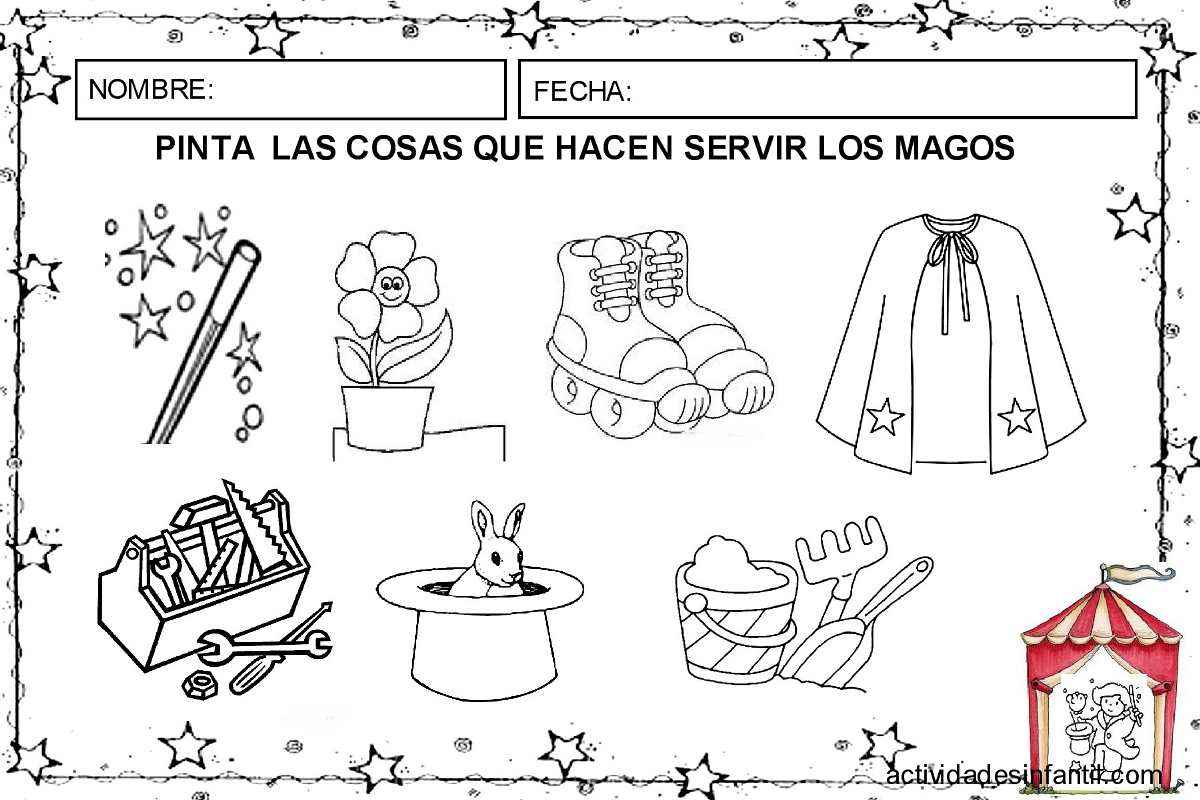 NOMBRE:

FECHA:

PINTA LAS COSAS QUE HACEN SERVIR LOS MAGOS

actividadesinfantil.com